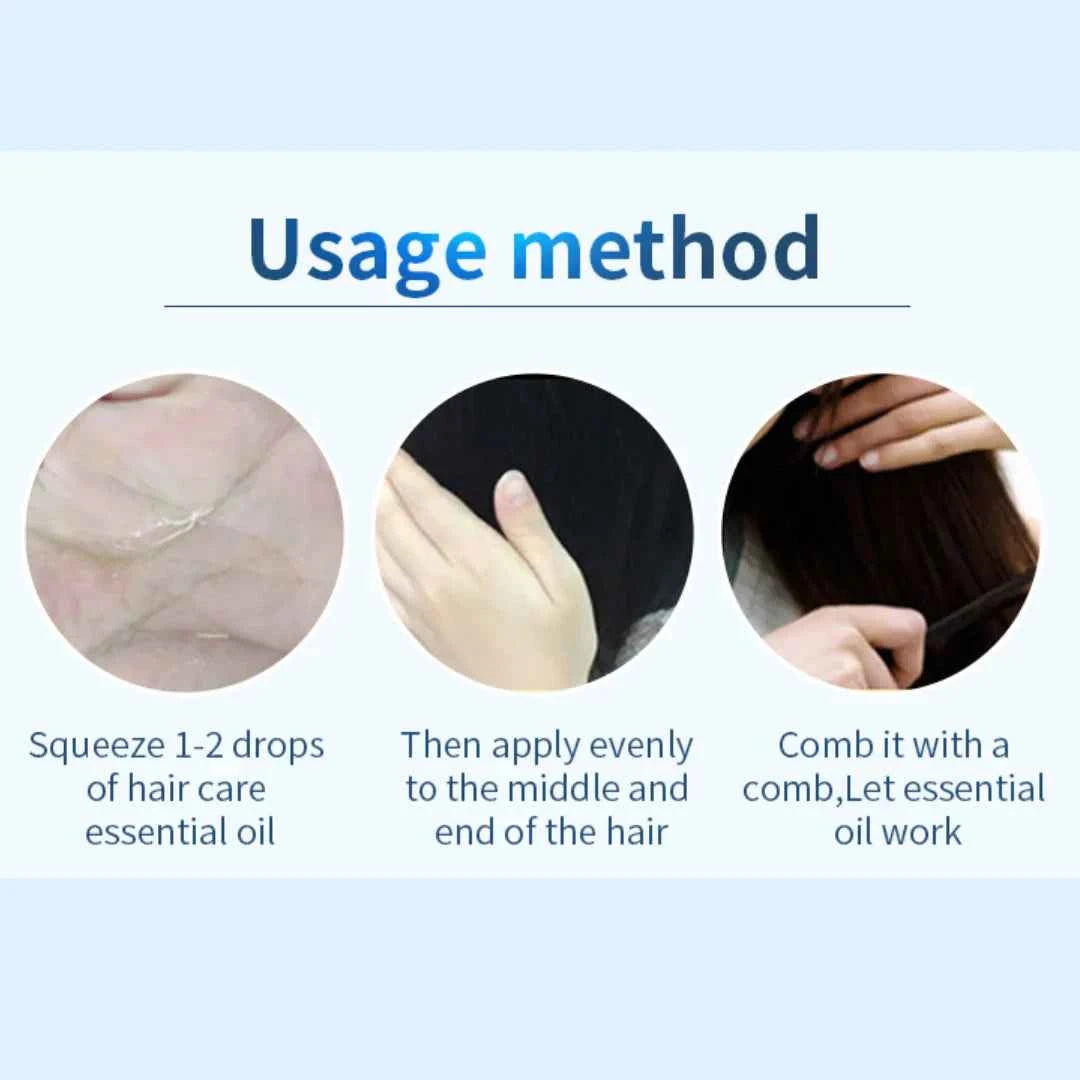 Usage method

Squeeze 1-2 drops of hair care essential oil

Then apply evenly to the middle and end of the hair

Comb it with a comb,Let essential oil work